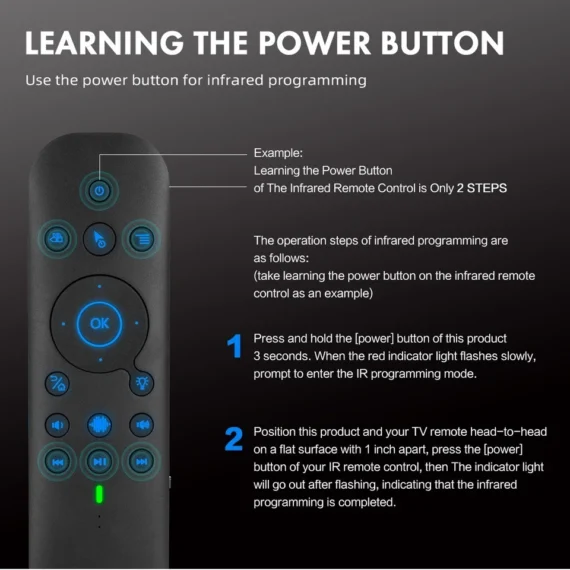 LEARNING THE POWER BUTTON

Use the power button for infrared programming

OK

Example:
Learning the Power Button
of The Infrared Remote Control is Only 2 STEPS

The operation steps of infrared programming are as follows:
(take learning the power button on the infrared remote control as an example)

1 Press and hold the [power] button of this product 3 seconds. When the red indicator light flashes slowly, prompt to enter the IR programming mode.

2 Position this product and your TV remote head-to-head on a flat surface with 1 inch apart, press the [power] button of your IR remote control, then The indicator light will go out after flashing, indicating that the infrared programming is completed.